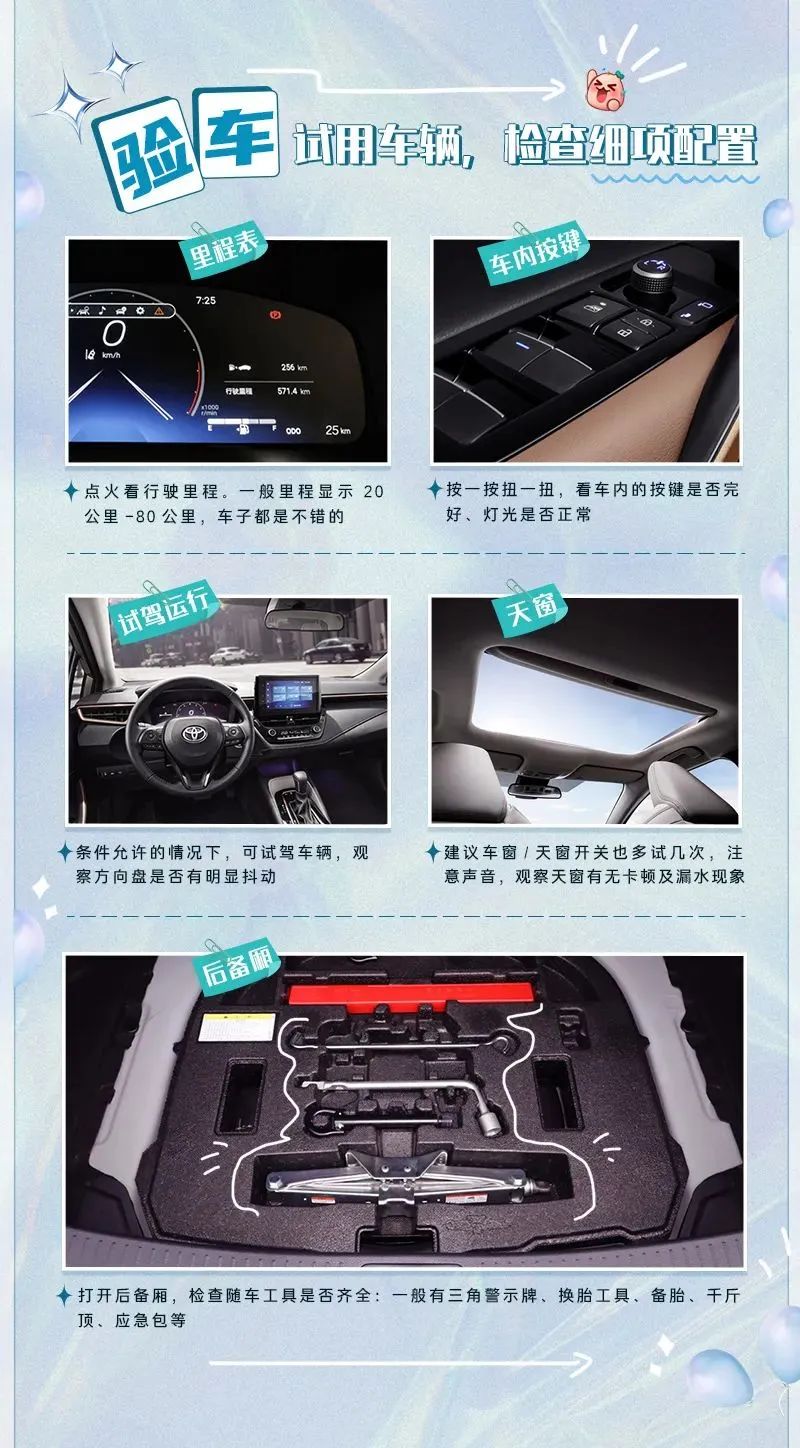 验车 试用车辆，检查细项配置

里程表

7:25
0
km/h
256 km
行驶里程 571.4 km
x1000 r/min
E F
25 km

点火看行驶里程。一般里程显示 20 公里 -80 公里，车子都是不错的

车内按键

按一按扭一扭，看车内的按键是否完好、灯光是否正常

试驾运行

条件允许的情况下，可试驾车辆，观察方向盘是否有明显抖动

天窗

建议车窗 / 天窗开关也多试几次，注意声音，观察天窗有无卡顿及漏水现象

后备厢

打开后备厢，检查随车工具是否齐全：一般有三角警示牌、换胎工具、备胎、千斤顶、应急包等