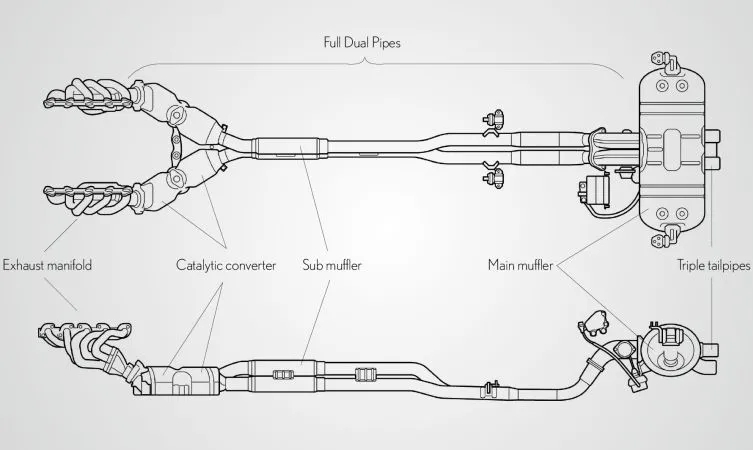 Full Dual Pipes

Exhaust manifold

Catalytic converter

Sub muffler

Main muffler

Triple tailpipes