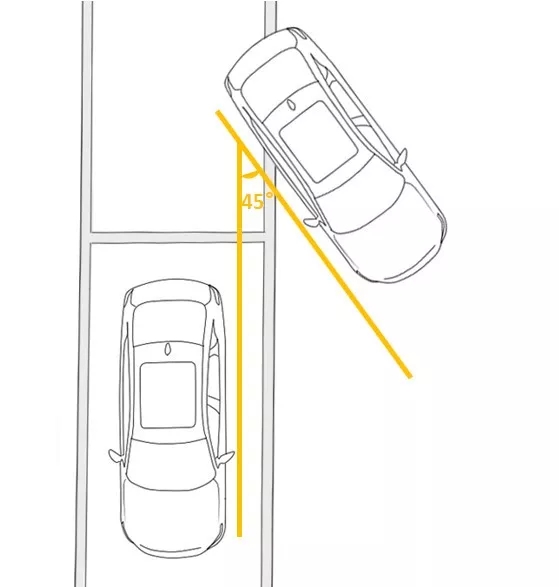 45°