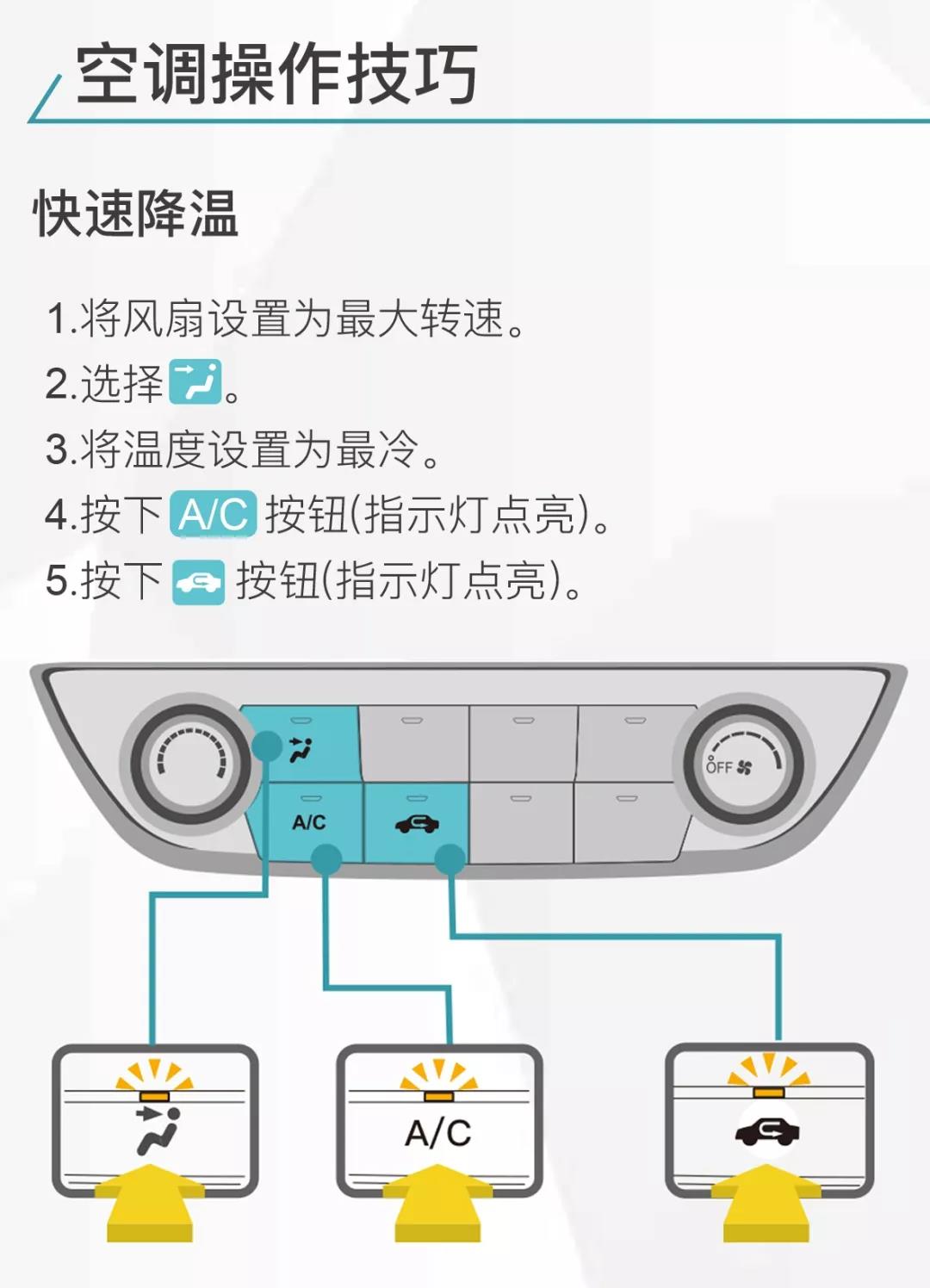 空调操作技巧

快速降温

1.将风扇设置为最大转速。
2.选择 。
3.将温度设置为最冷。
4.按下 A/C 按钮(指示灯点亮)。
5.按下 按钮(指示灯点亮)。

A/C
OFF

A/C