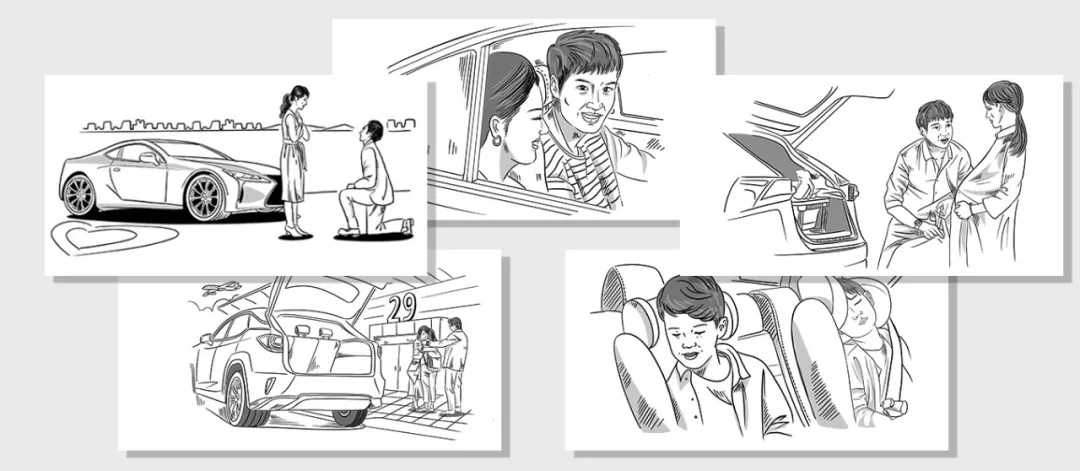 29