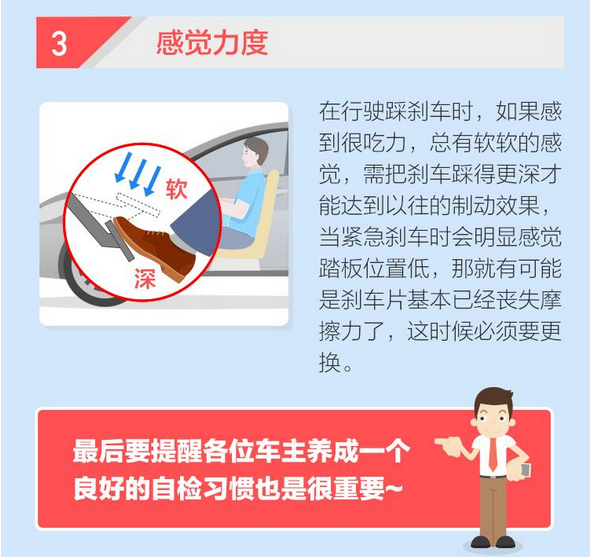 3 感觉力度

软

深

在行驶踩刹车时，如果感到很吃力，总有软软的感觉，需把刹车踩得更深才能达到以往的制动效果，当紧急刹车时会明显感觉踏板位置低，那就有可能是刹车片基本已经丧失摩擦力了，这时候必须要更换。

最后要提醒各位车主养成一个良好的自检习惯也是很重要~