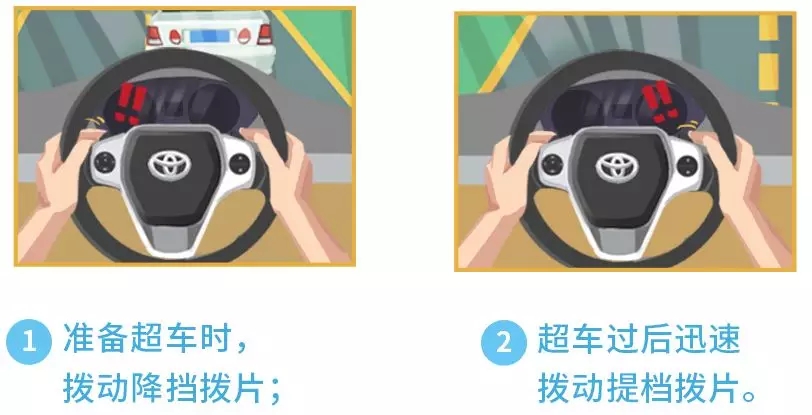 1 准备超车时，拨动降挡拨片；

2 超车过后迅速拨动提档拨片。