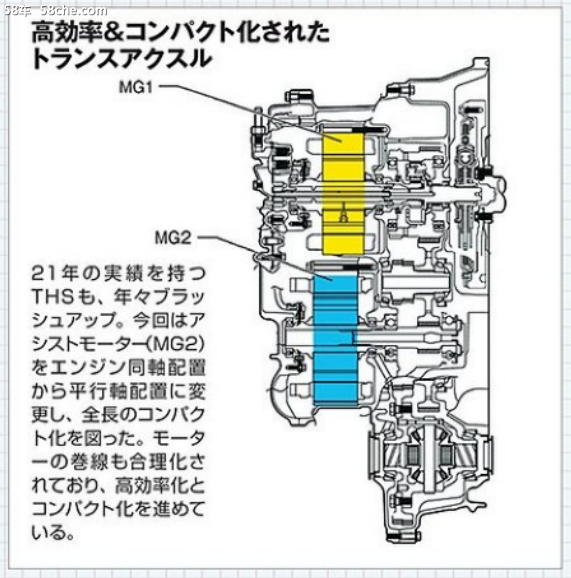 58车 58che.com

高効率&コンパクト化されたトランスアクスル

MG1

MG2

21年の実績を持つTHSも、年々ブラッシュアップ。今回はアシストモーター(MG2)をエンジン同軸配置から平行軸配置に変更し、全長のコンパクト化を図った。モーターの巻線も合理化されており、高効率化とコンパクト化を進めている。